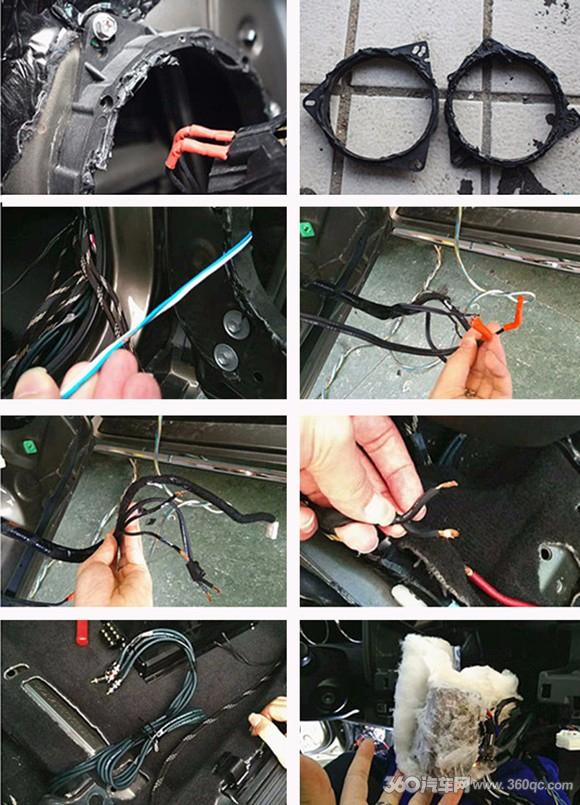 360汽车网 www.360qc.com