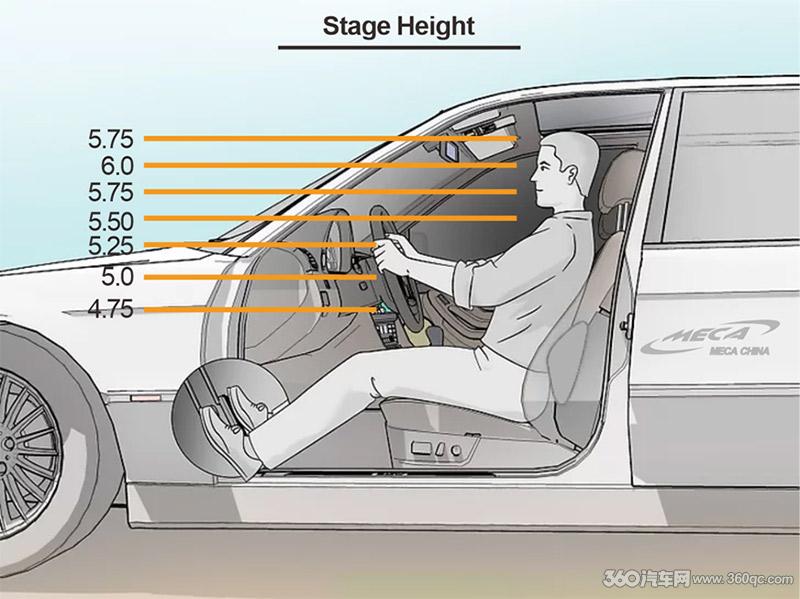 Stage Height

5.75
6.0
5.75
5.50
5.25
5.0
4.75

MECA
MECA CHINA

360汽车网 www.360qc.com